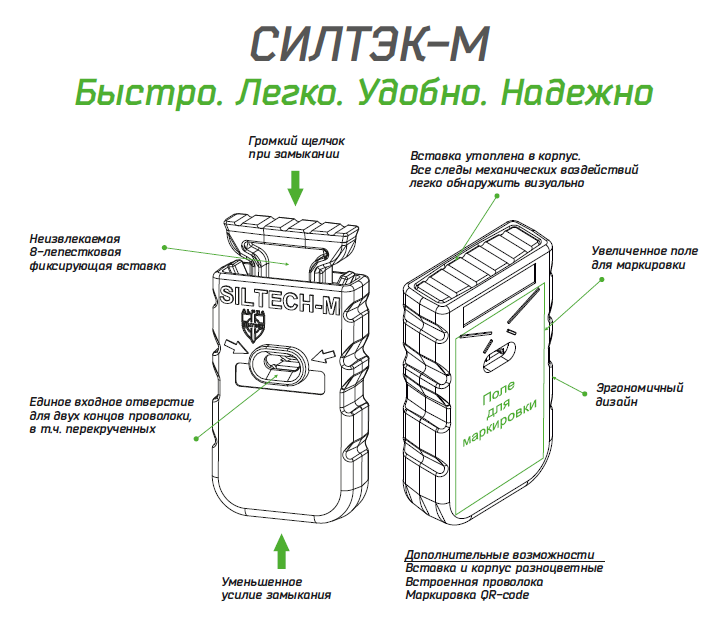 СИЛТЭК-М

Быстро. Легко. Удобно. Надежно

Громкий щелчок при замыкании

Неизвлекаемая 8-лепестковая фиксирующая вставка

SILTECH-M

Единое входное отверстие для двух концов проволоки, в т.ч. перекрученных

Уменьшенное усилие замыкания

Вставка утоплена в корпус. Все следы механических воздействий легко обнаружить визуально

Увеличенное поле для маркировки

Поле для маркировки

Эргономичный дизайн

Дополнительные возможности
Вставка и корпус разноцветные
Встроенная проволока
Маркировка QR-code